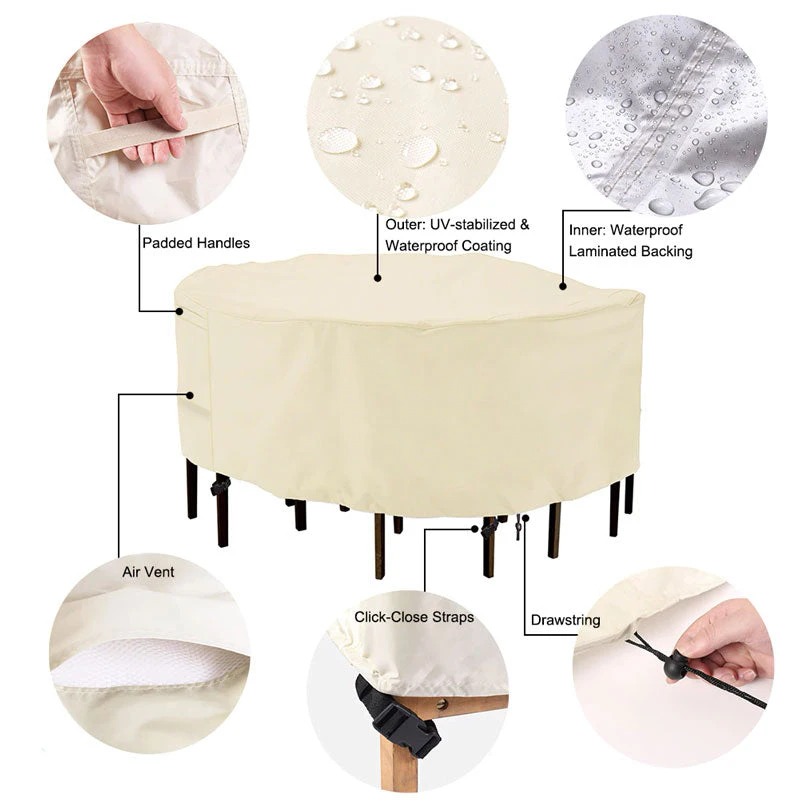 Padded Handles

Outer: UV-stabilized & Waterproof Coating

Inner: Waterproof Laminated Backing

Air Vent

Click-Close Straps

Drawstring